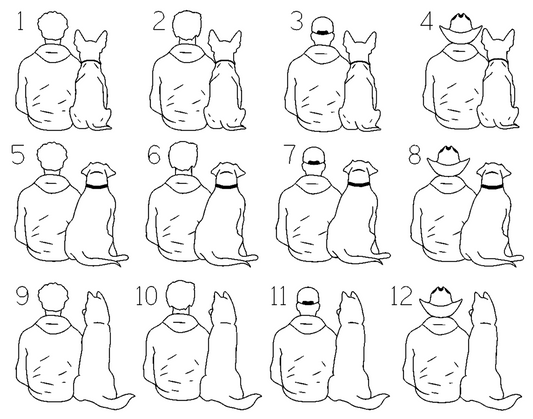 1
2
3
4
5
6
7
8
9
10
11
12