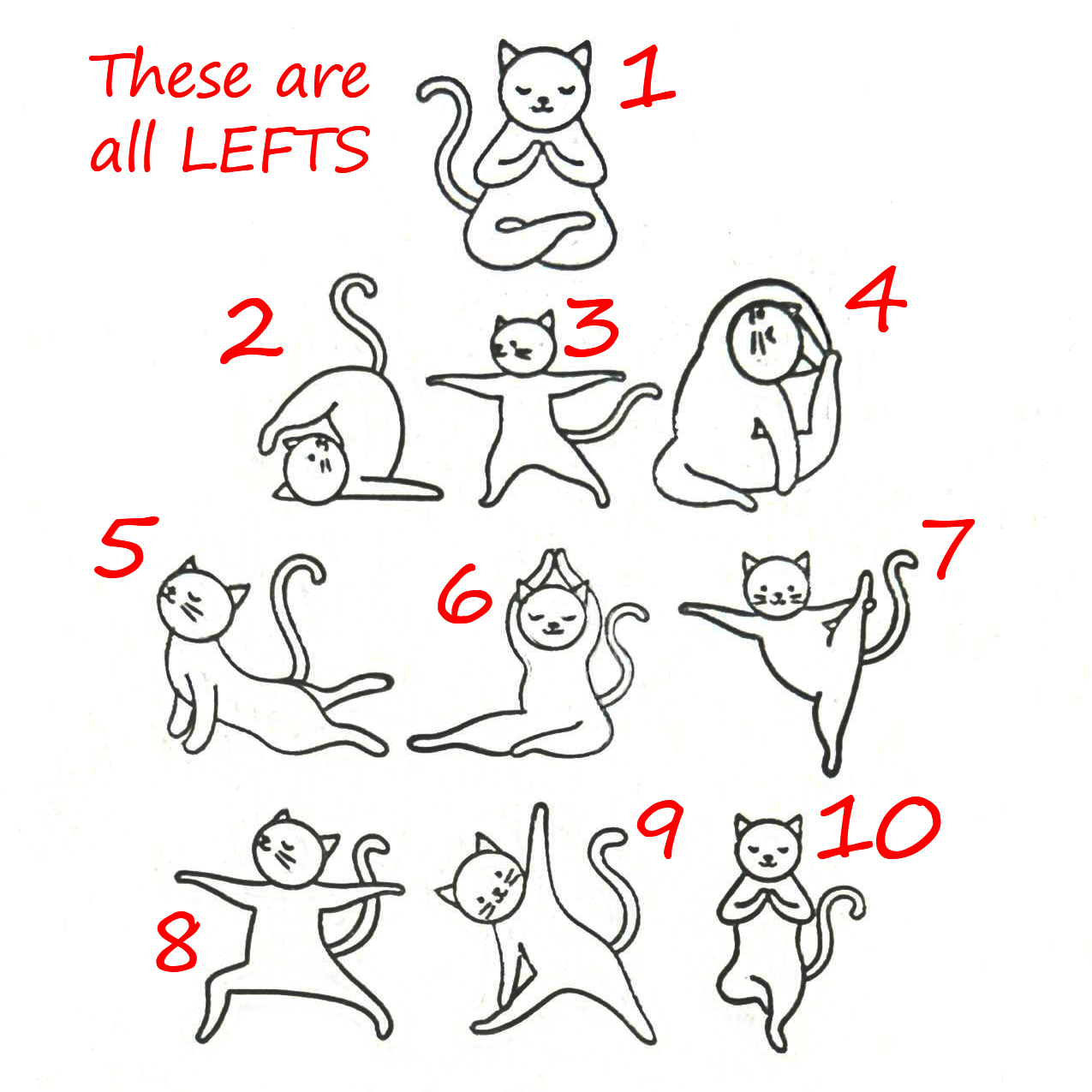 These are all LEFTS

1

2

3

4

5

6

7

8

9

10